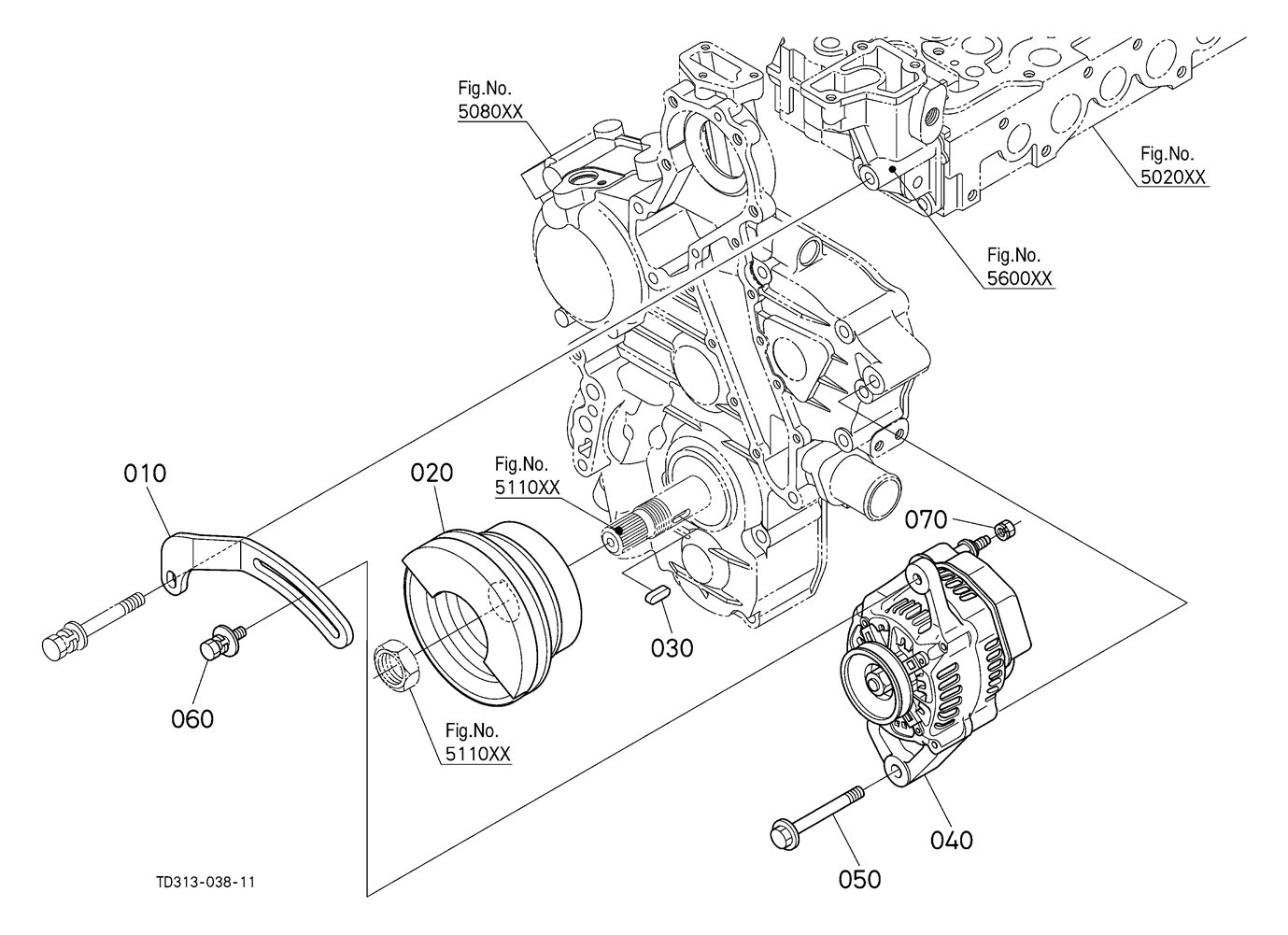 Fig.No.
5080XX

Fig.No.
5020XX

Fig.No.
5600XX

010

020

Fig.No.
5110XX

070

030

060

Fig.No.
5110XX

040

050

TD313-038-11